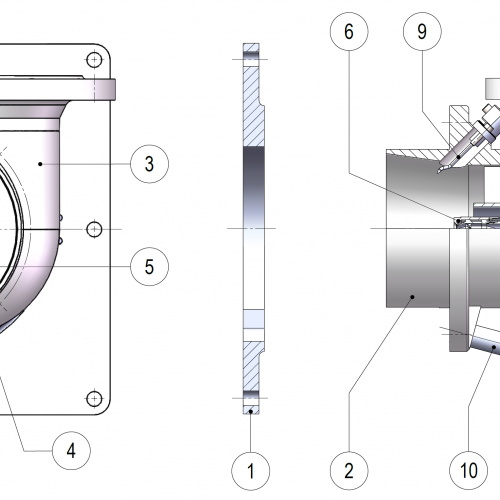 6
9
3
5
4
1
2
10