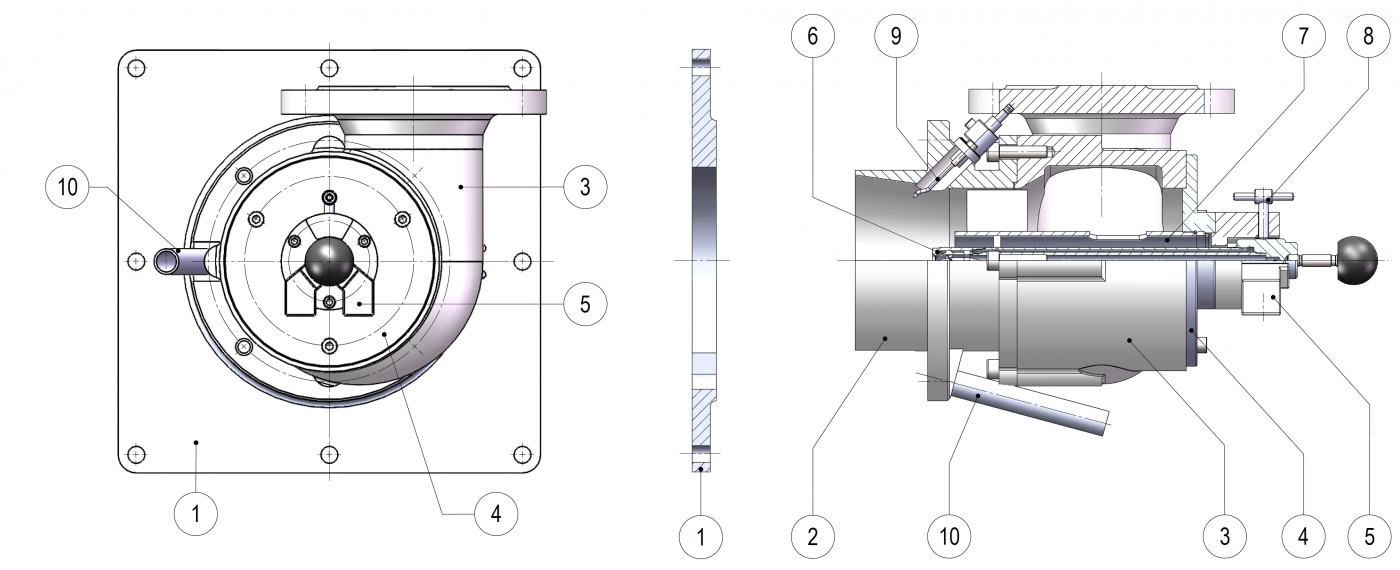 10
3
5
1
4
1
6
9
7
8
2
10
3
4
5